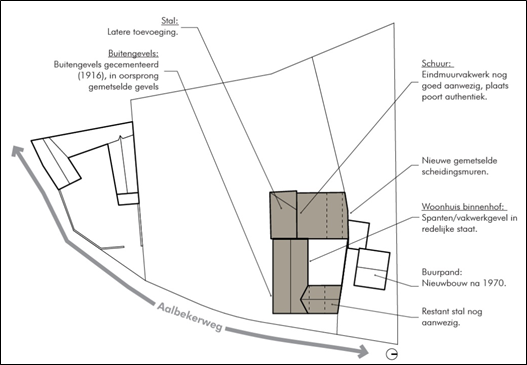 Stal:
Latere toevoeging.

Buitengevels:
Buitengevels gecementeerd (1916), in oorsprong gemetselde gevels

Schuur:
Eindmuurvakwerk nog goed aanwezig, plaats poort authentiek.

Nieuwe gemetselde scheidingsmuren.

Woonhuis binnenhof:
Spanten/vakwerkgevel in redelijke staat.

Buurpand:
Nieuwbouw na 1970.

Restant stal nog aanwezig.

Aalbekerweg